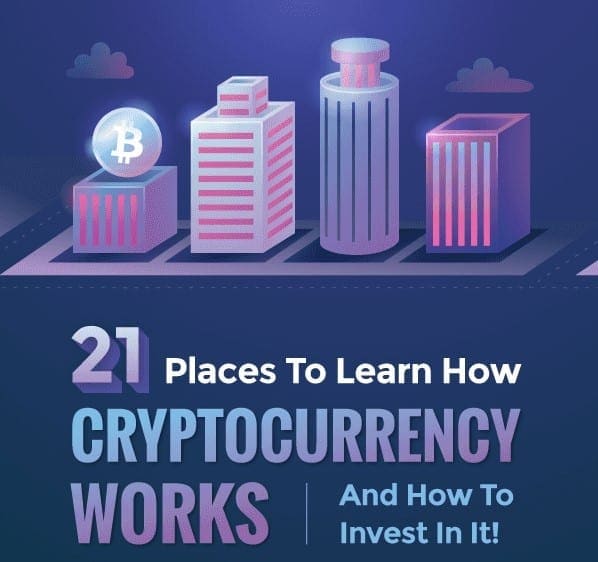 21 Places To Learn How
CRYPTOCURRENCY
WORKS
And How To Invest In It!