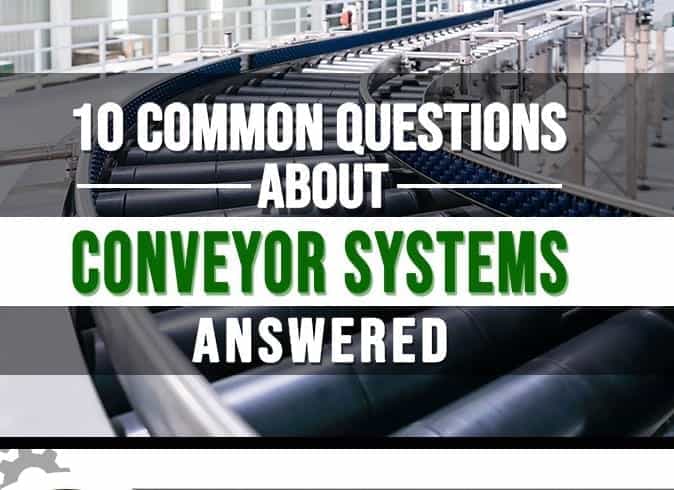 10 COMMON QUESTIONS
ABOUT
CONVEYOR SYSTEMS
ANSWERED